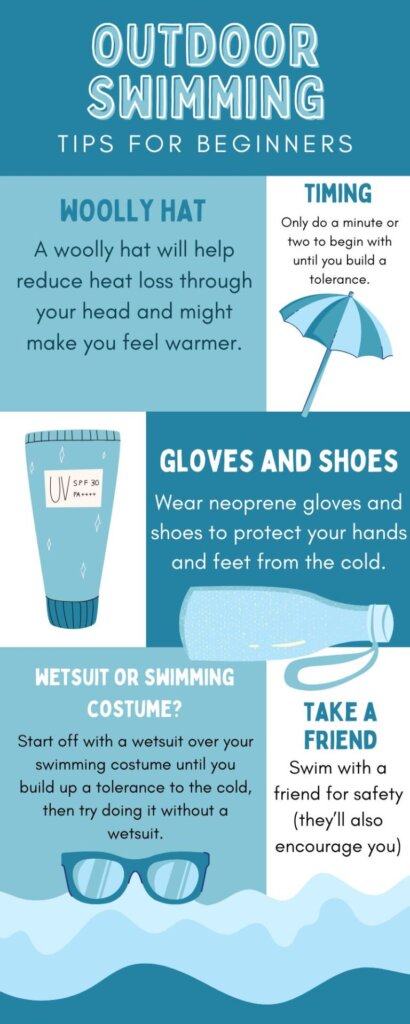 OUTDOOR SWIMMING

TIPS FOR BEGINNERS

WOOLLY HAT

A woolly hat will help reduce heat loss through your head and might make you feel warmer.

TIMING

Only do a minute or two to begin with until you build a tolerance.

UV SPF 30 PA++++

GLOVES AND SHOES

Wear neoprene gloves and shoes to protect your hands and feet from the cold.

WETSUIT OR SWIMMING COSTUME?

Start off with a wetsuit over your swimming costume until you build up a tolerance to the cold, then try doing it without a wetsuit.

TAKE A FRIEND

Swim with a friend for safety (they'll also encourage you)