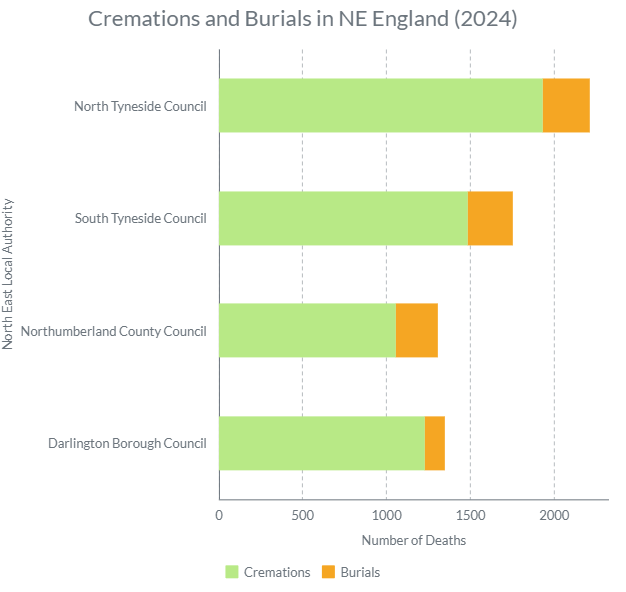 Cremations and Burials in NE England (2024)

North East Local Authority

North Tyneside Council

South Tyneside Council

Northumberland County Council

Darlington Borough Council

0
500
1000
1500
2000

Number of Deaths

Cremations
Burials