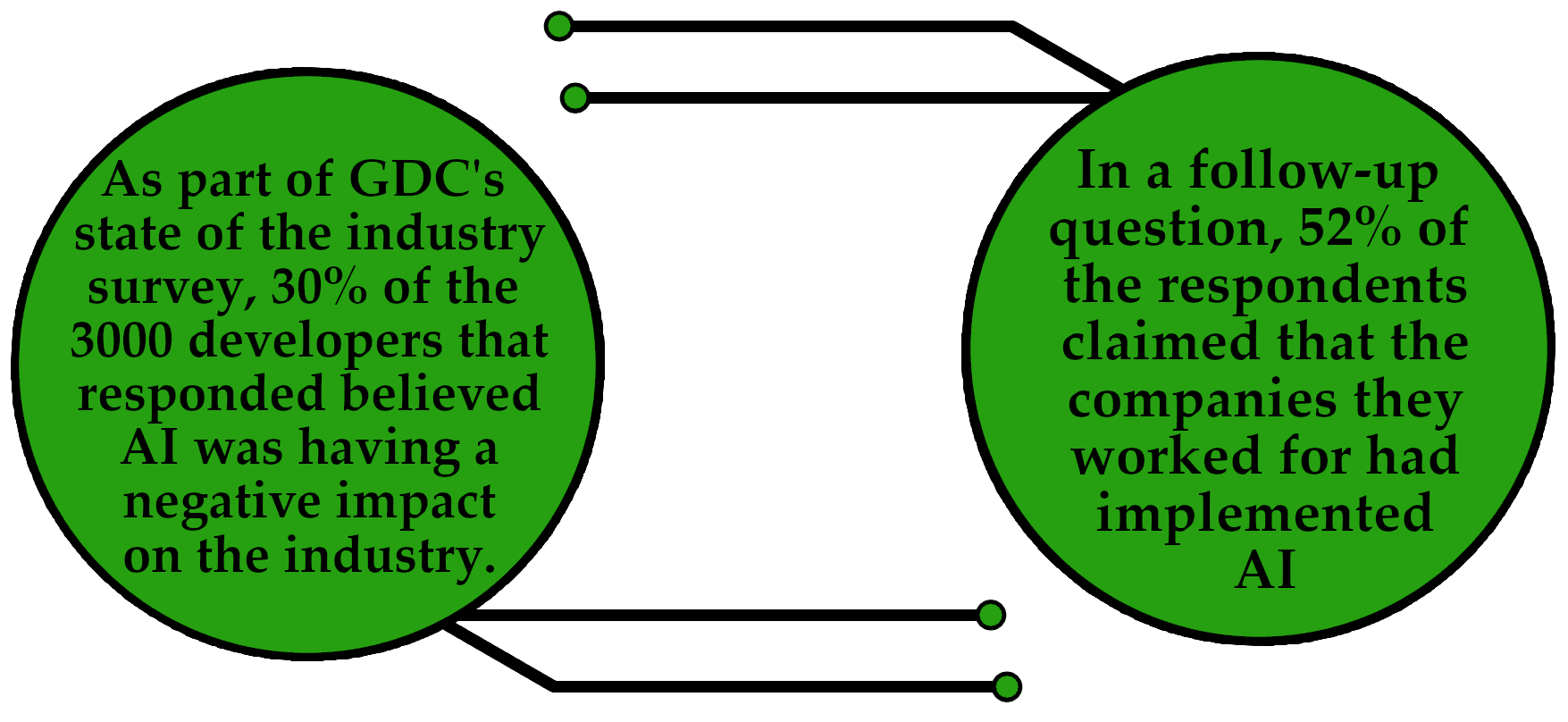 As part of GDC's state of the industry survey, 30% of the 3000 developers that responded believed AI was having a negative impact on the industry.

In a follow-up question, 52% of the respondents claimed that the companies they worked for had implemented AI